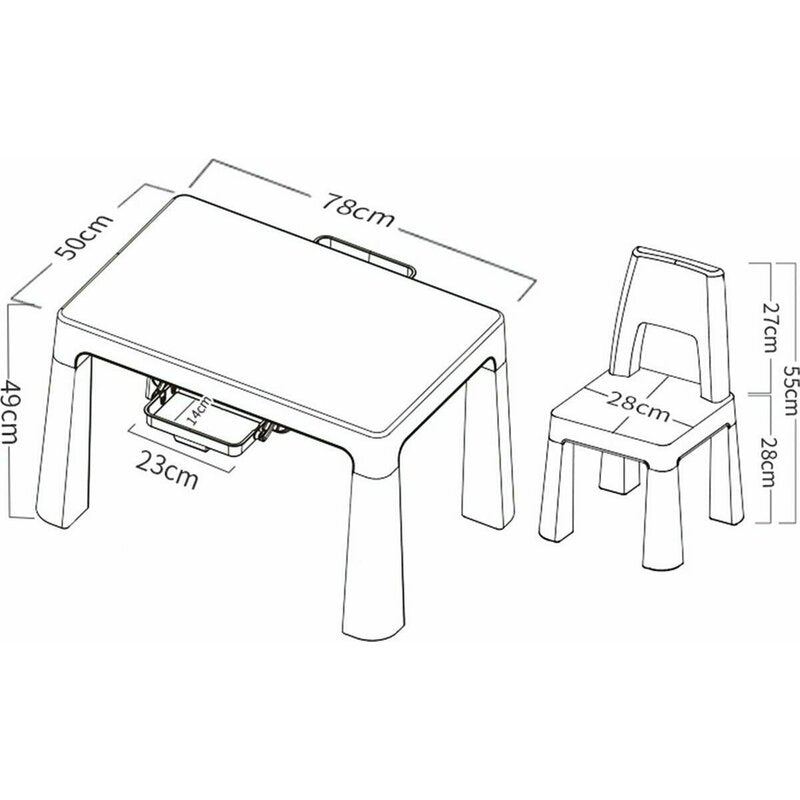 78cm
50cm
49cm
14cm
23cm
27cm
55cm
28cm
28cm