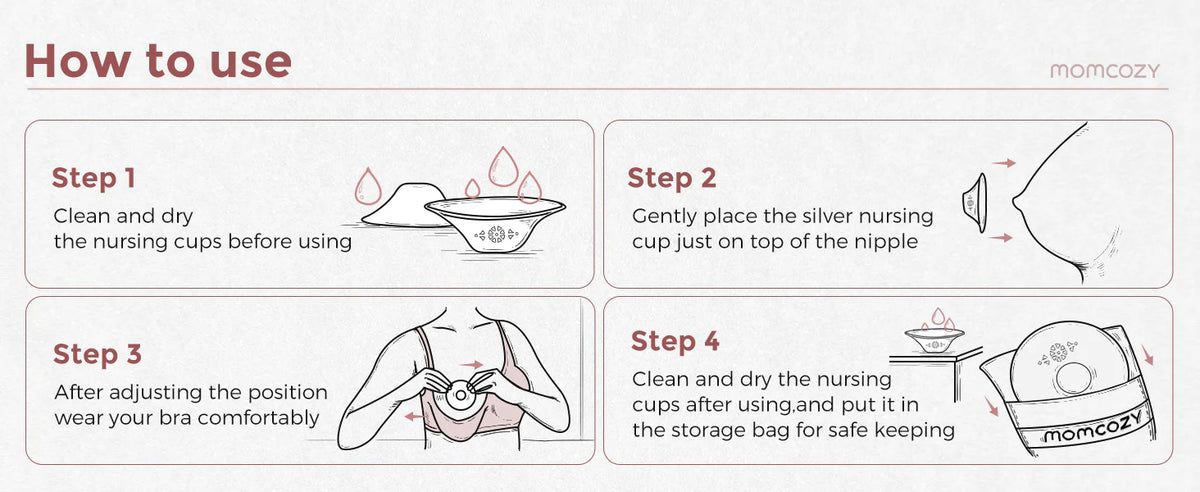 How to use

momcozy

Step 1

Clean and dry the nursing cups before using

Step 2

Gently place the silver nursing cup just on top of the nipple

Step 3

After adjusting the position wear your bra comfortably

Step 4

Clean and dry the nursing cups after using,and put it in the storage bag for safe keeping

momcozy