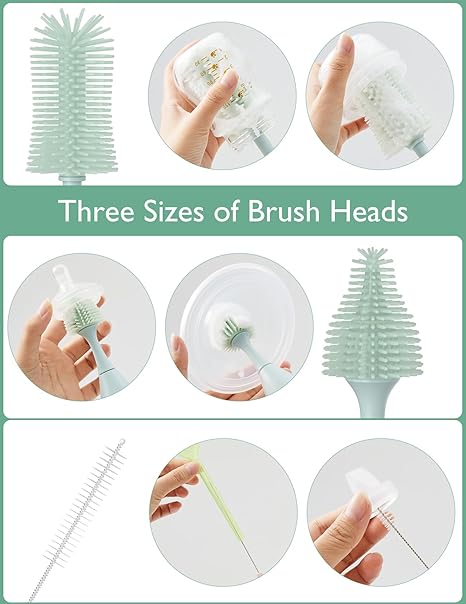 Three Sizes of Brush Heads