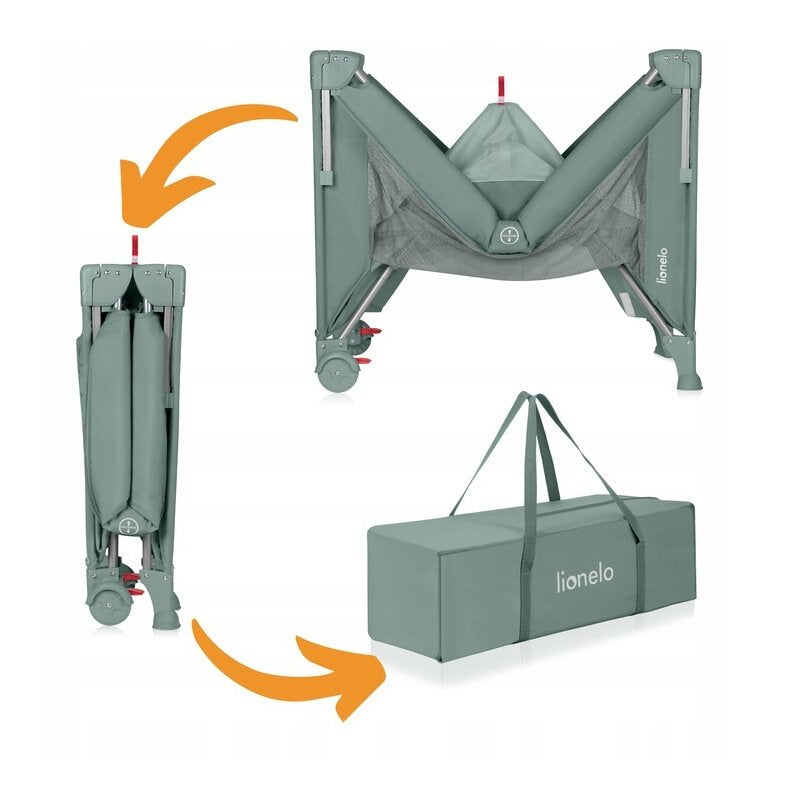 lionelo

lionelo